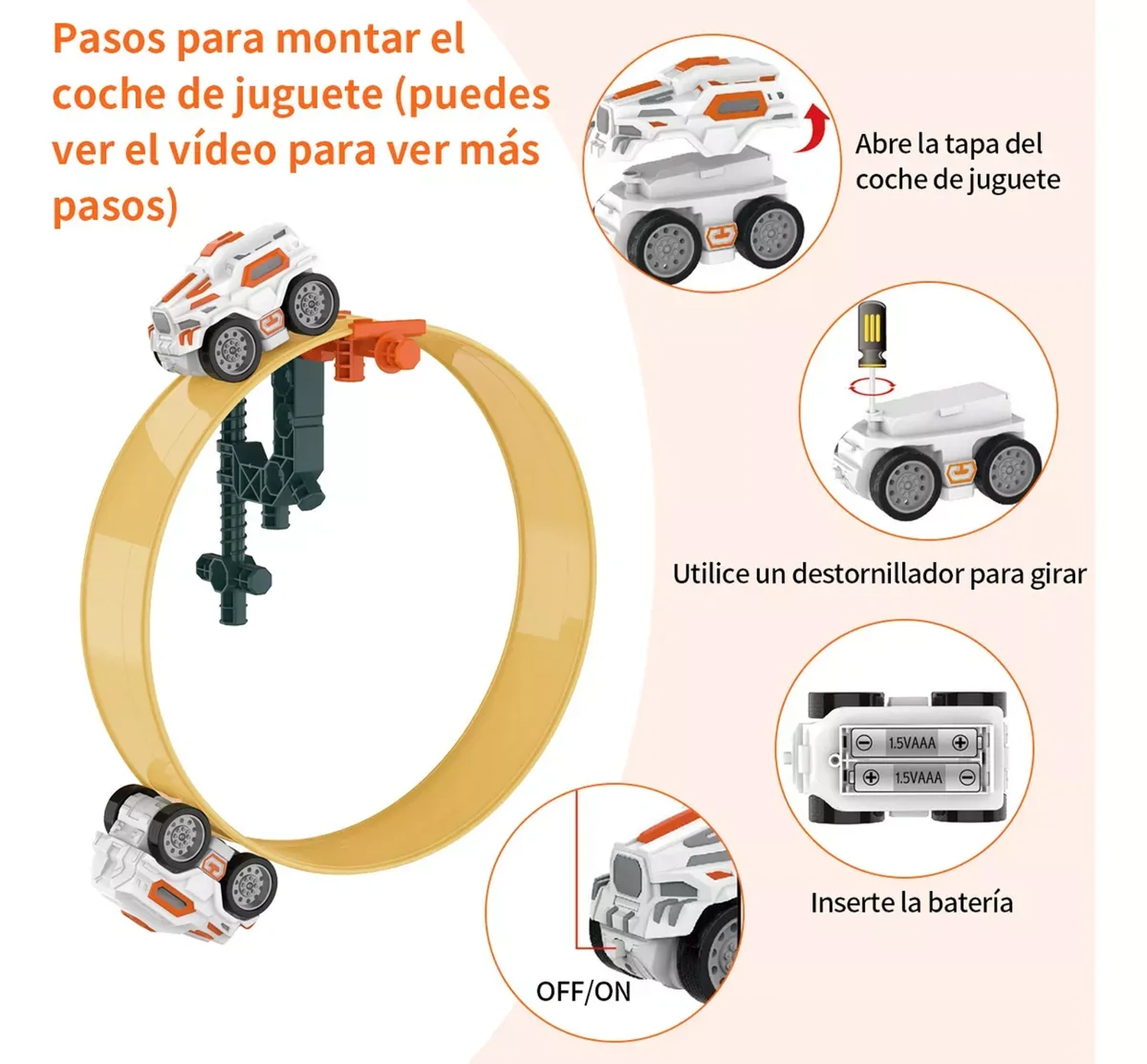 Pasos para montar el coche de juguete (puedes ver el vídeo para ver más pasos)

Abre la tapa del coche de juguete

Utilice un destornillador para girar

1.5VAAA
1.5VAAA

Inserte la batería

OFF/ON